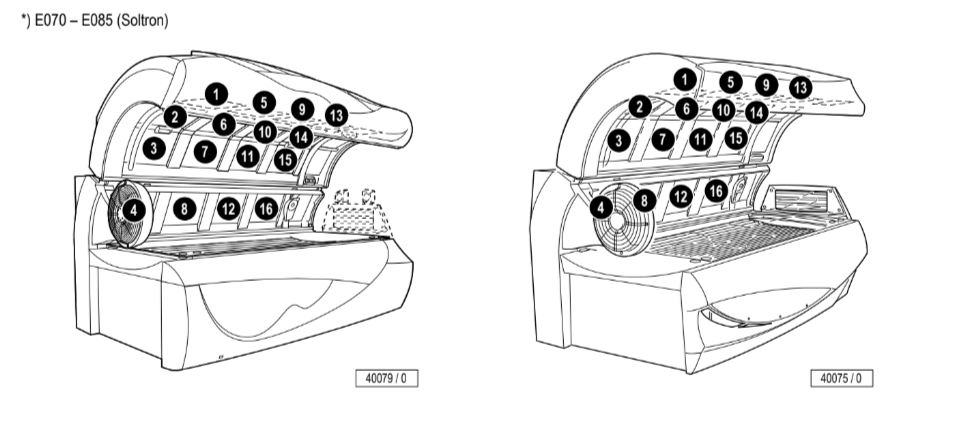 *) E070 – E085 (Soltron)

1
5
9
13
2
6
10
14
3
7
11
15
4
8
12
16

40079 / 0

1
5
9
13
2
6
10
14
3
7
11
15
4
8
12
16

40075 / 0